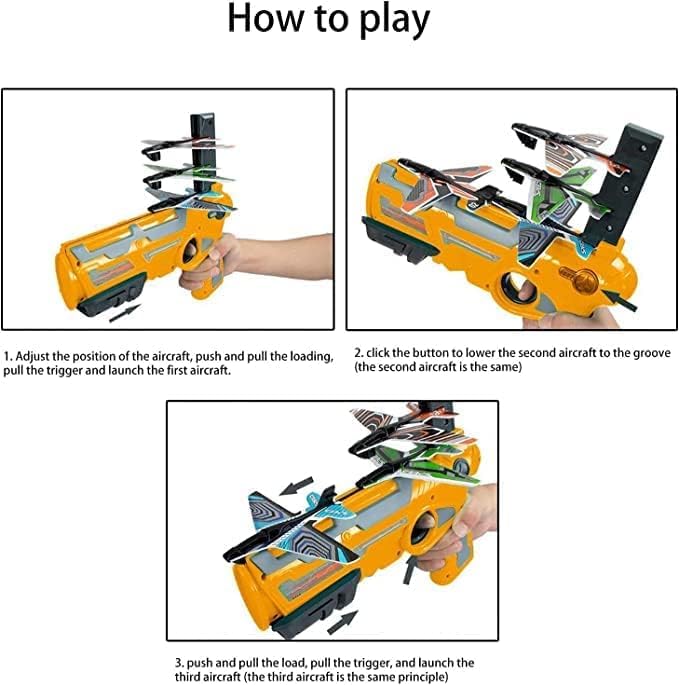 How to play

1. Adjust the position of the aircraft, push and pull the loading, pull the trigger and launch the first aircraft.

2. click the button to lower the second aircraft to the groove (the second aircraft is the same)

3. push and pull the load, pull the trigger, and launch the third aircraft (the third aircraft is the same principle)