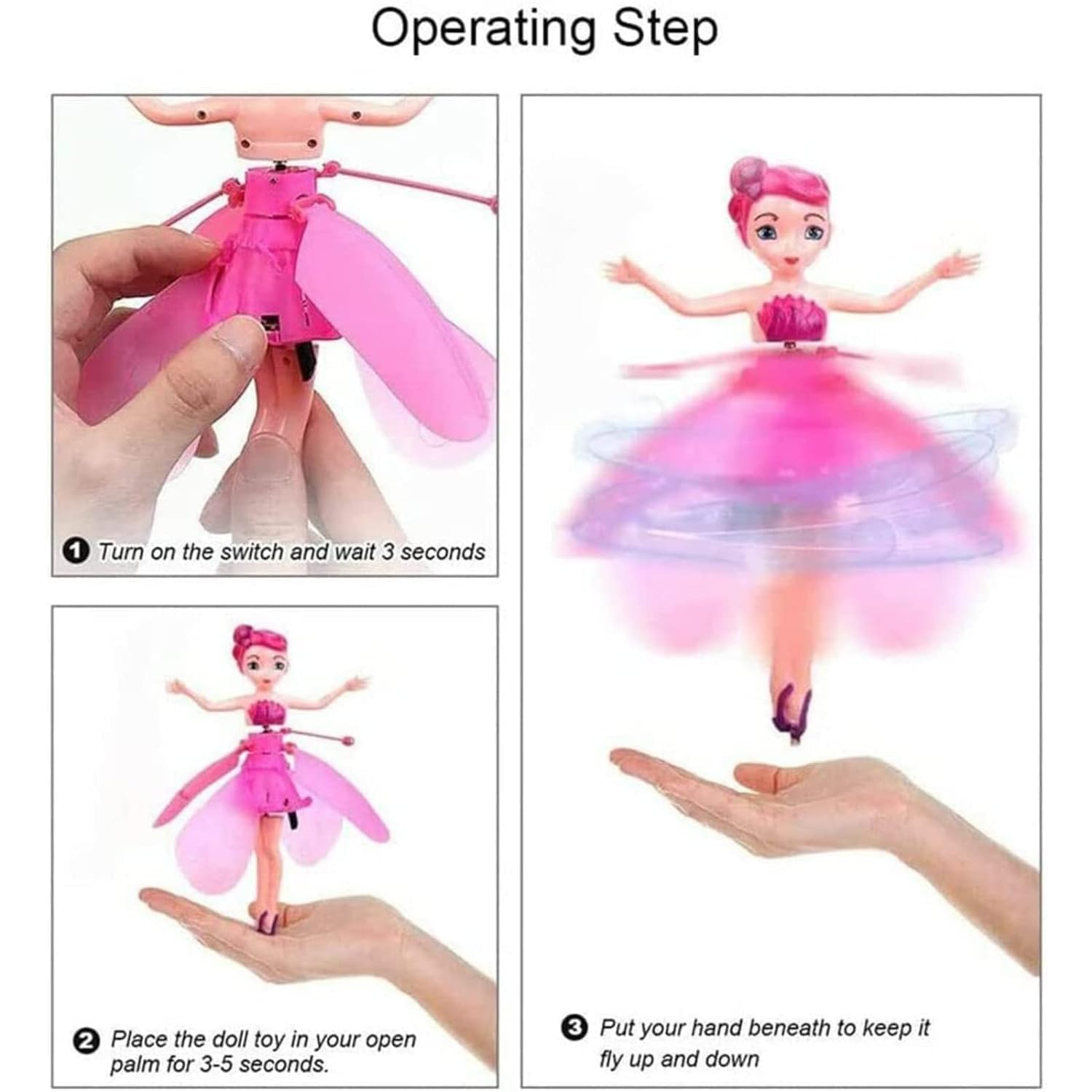 Operating Step

❶ Turn on the switch and wait 3 seconds

❷ Place the doll toy in your open palm for 3-5 seconds.

❸ Put your hand beneath to keep it fly up and down